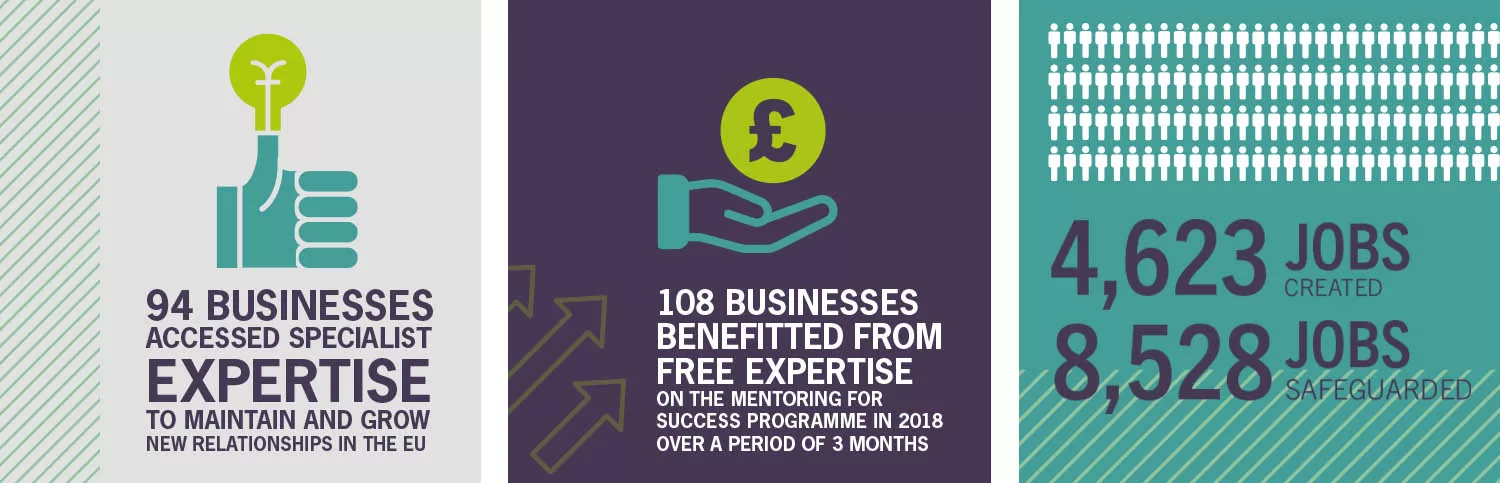 94 BUSINESSES ACCESSED SPECIALIST EXPERTISE TO MAINTAIN AND GROW NEW RELATIONSHIPS IN THE EU

£

108 BUSINESSES BENEFITTED FROM FREE EXPERTISE ON THE MENTORING FOR SUCCESS PROGRAMME IN 2018 OVER A PERIOD OF 3 MONTHS

4,623 JOBS CREATED

8,528 JOBS SAFEGUARDED